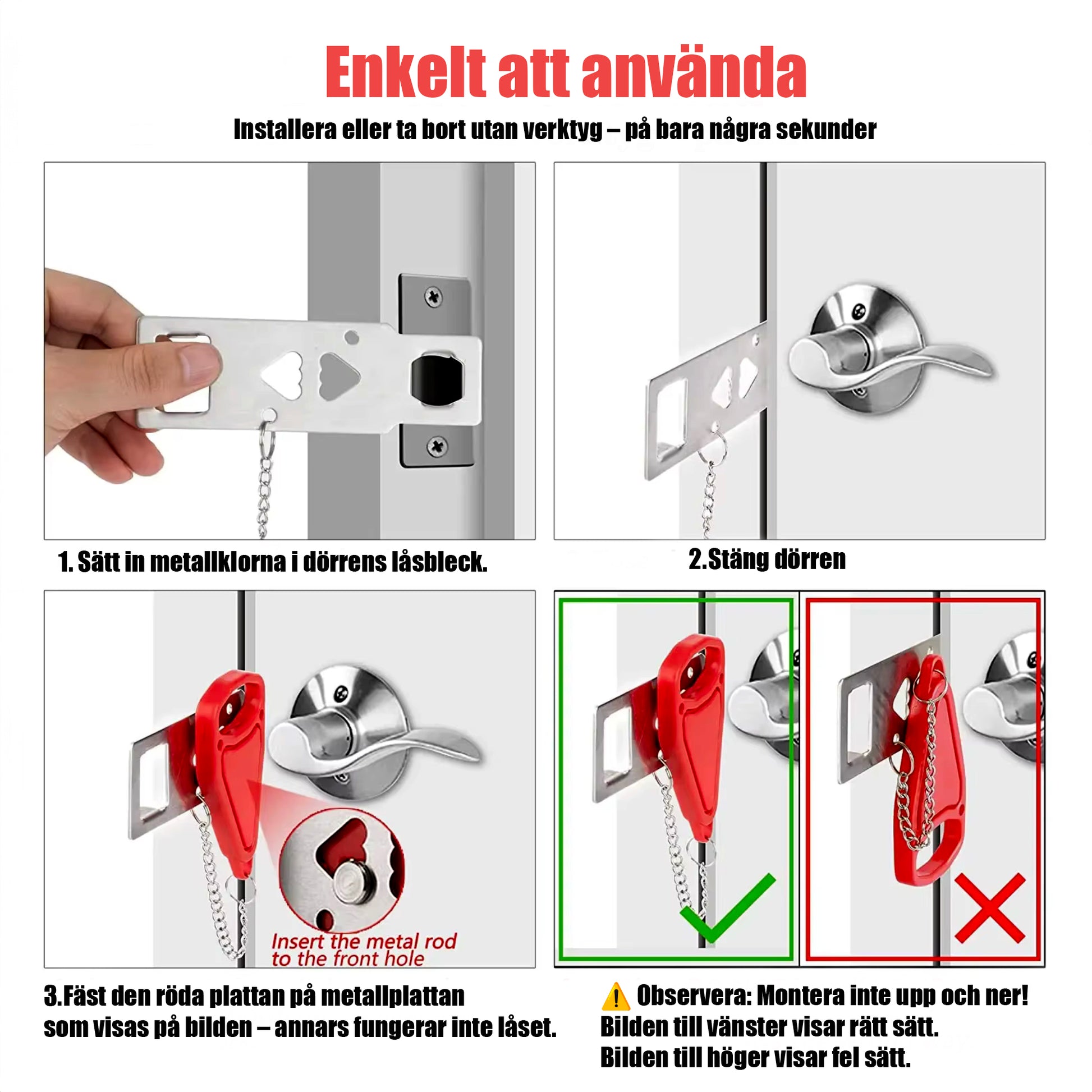 Enkelt att använda

Installera eller ta bort utan verktyg – på bara några sekunder

1. Sätt in metallklorna i dörrens låsbleck.

2.Stäng dörren

Insert the metal rod to the front hole

3.Fäst den röda plattan på metallplattan som visas på bilden – annars fungerar inte låset.

⚠️ Observera: Montera inte upp och ner! Bilden till vänster visar rätt sätt. Bilden till höger visar fel sätt.