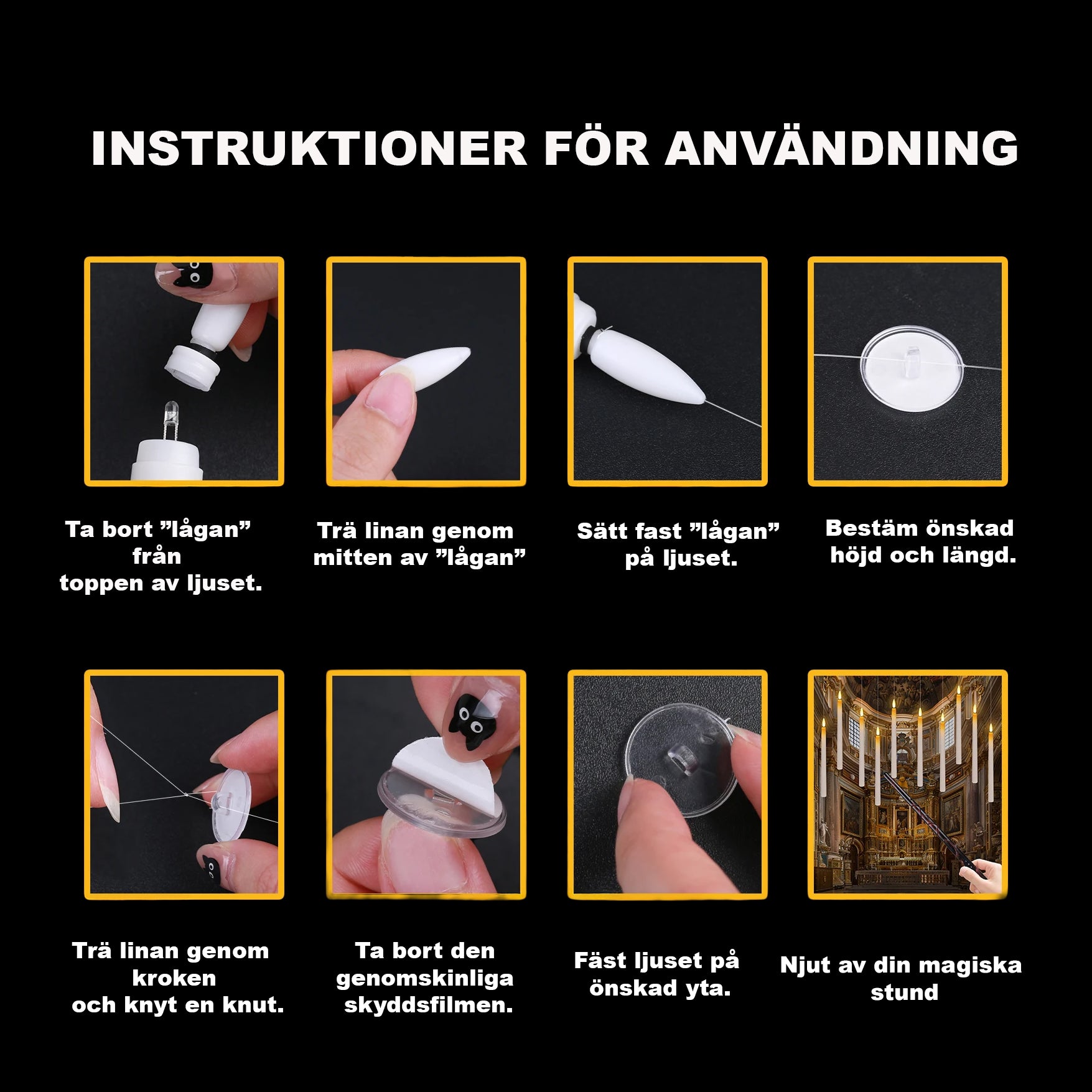 INSTRUKTIONER FÖR ANVÄNDNING

Ta bort ”lågan” från toppen av ljuset.

Trä linan genom mitten av ”lågan”

Sätt fast ”lågan” på ljuset.

Bestäm önskad höjd och längd.

Trä linan genom kroken och knyt en knut.

Ta bort den genomskinliga skyddsfilmen.

Fäst ljuset på önskad yta.

Njut av din magiska stund