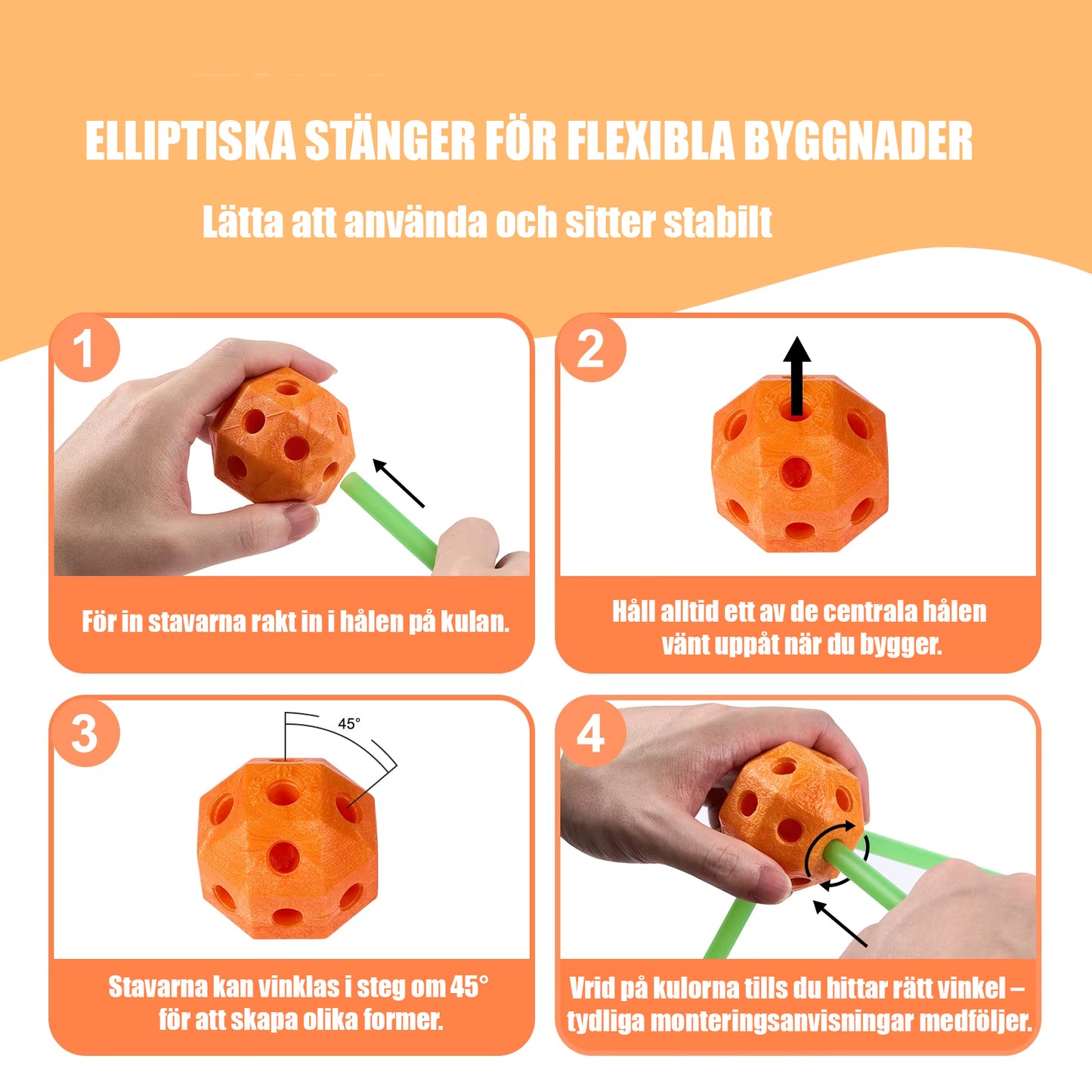 ELLIPTISKA STÄNGER FÖR FLEXIBLA BYGGNADER

Lätta att använda och sitter stabilt

1

För in stavarna rakt in i hålen på kulan.

2

Håll alltid ett av de centrala hålen vänt uppåt när du bygger.

3

45°

Stavarna kan vinklas i steg om 45° för att skapa olika former.

4

Vrid på kulorna tills du hittar rätt vinkel – tydliga monteringsanvisningar medföljer.